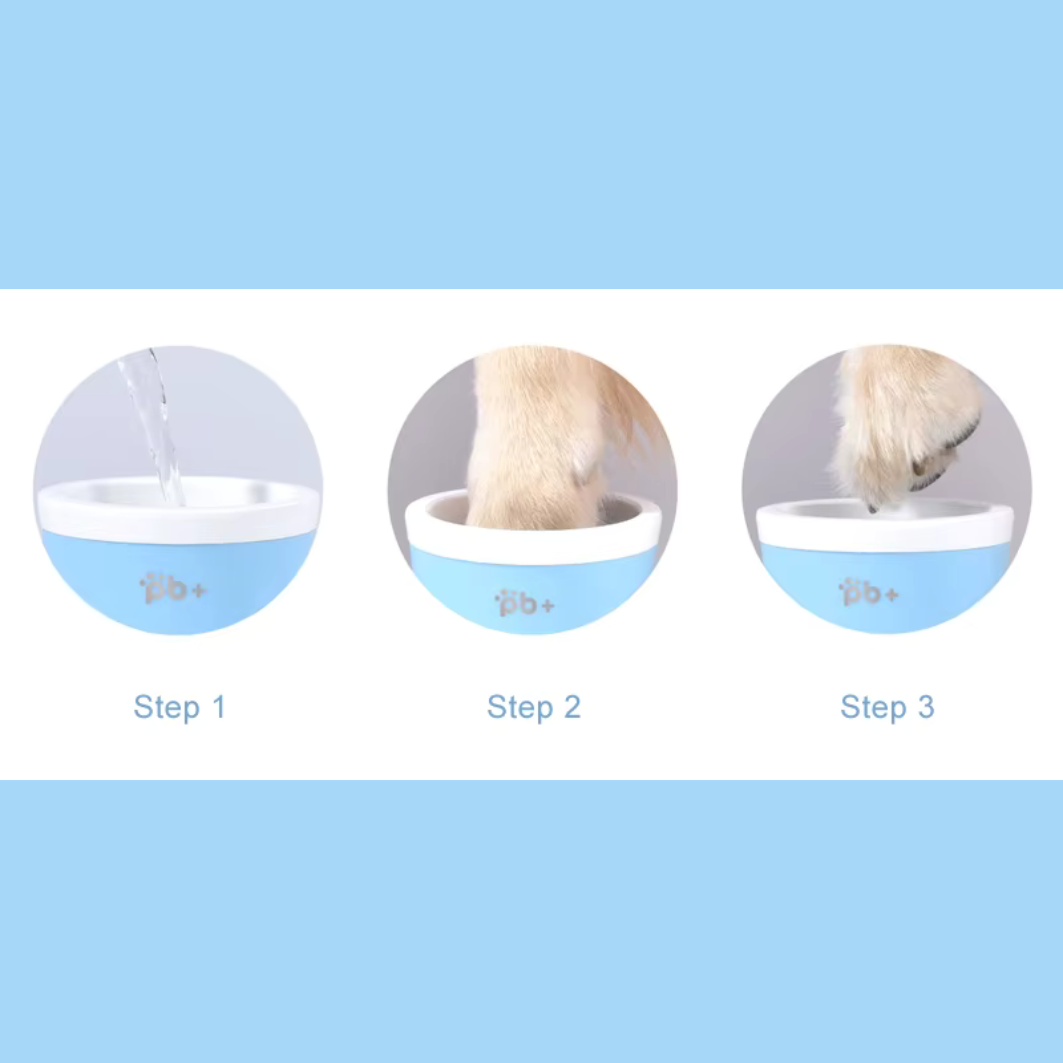 pb+

Step 1

pb+

Step 2

pb+

Step 3